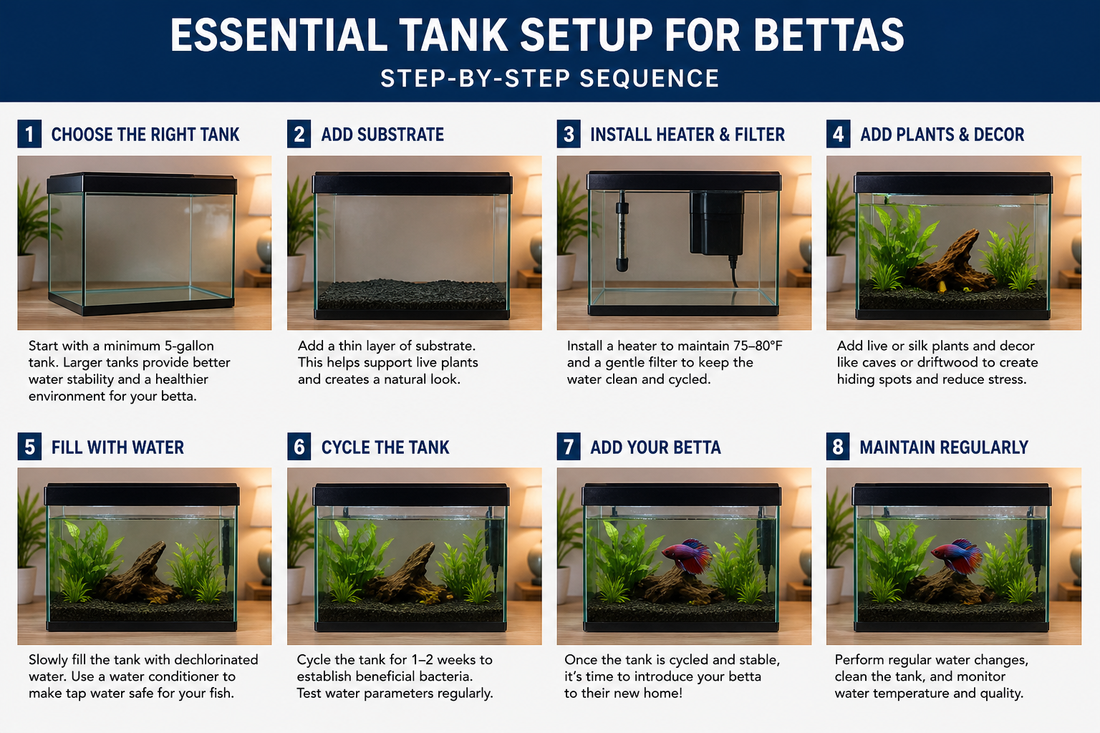 ESSENTIAL TANK SETUP FOR BETTAS
STEP-BY-STEP SEQUENCE

1 CHOOSE THE RIGHT TANK

Start with a minimum 5-gallon tank. Larger tanks provide better water stability and a healthier environment for your betta.

2 ADD SUBSTRATE

Add a thin layer of substrate. This helps support live plants and creates a natural look.

3 INSTALL HEATER & FILTER

Install a heater to maintain 75–80°F and a gentle filter to keep the water clean and cycled.

4 ADD PLANTS & DECOR

Add live or silk plants and decor like caves or driftwood to create hiding spots and reduce stress.

5 FILL WITH WATER

Slowly fill the tank with dechlorinated water. Use a water conditioner to make tap water safe for your fish.

6 CYCLE THE TANK

Cycle the tank for 1–2 weeks to establish beneficial bacteria. Test water parameters regularly.

7 ADD YOUR BETTA

Once the tank is cycled and stable, it's time to introduce your betta to their new home!

8 MAINTAIN REGULARLY

Perform regular water changes, clean the tank, and monitor water temperature and quality.